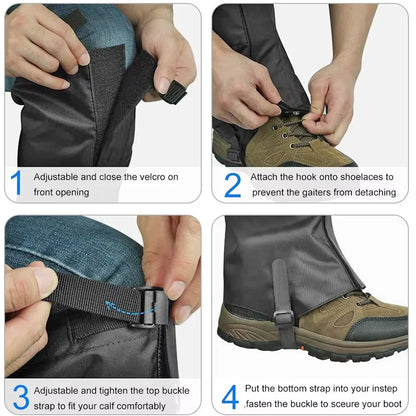 1 Adjustable and close the velcro on front opening

2 Attach the hook onto shoelaces to prevent the gaiters from detaching

3 Adjustable and tighten the top buckle strap to fit your calf comfortably

4 Put the bottom strap into your instep ,fasten the buckle to sceure your boot