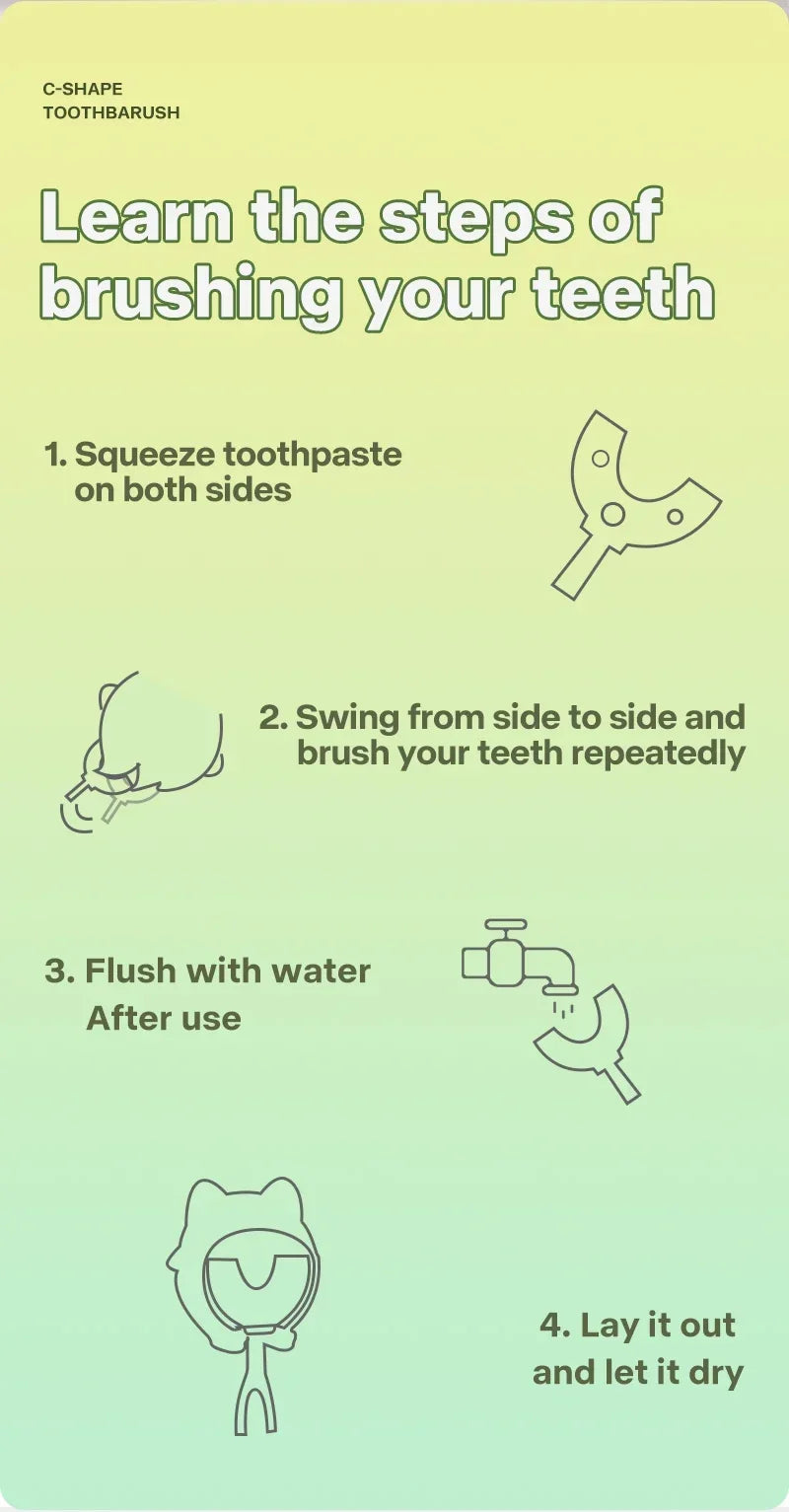 C-SHAPE
TOOTHBARUSH

Learn the steps of brushing your teeth

1. Squeeze toothpaste on both sides

2. Swing from side to side and brush your teeth repeatedly

3. Flush with water After use

4. Lay it out and let it dry