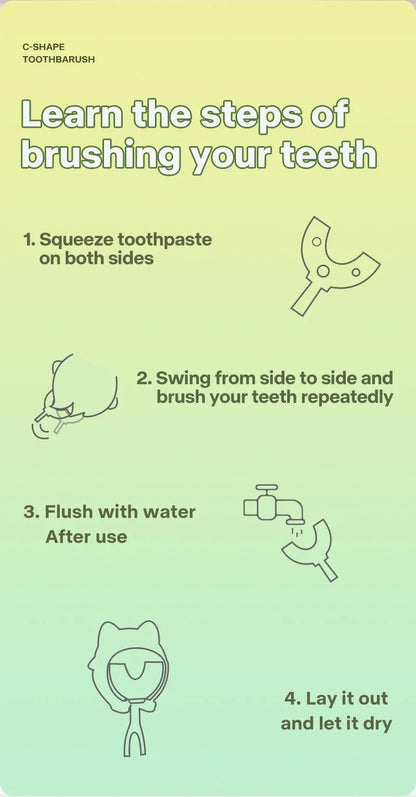 C-SHAPE
TOOTHBARUSH

Learn the steps of brushing your teeth

1. Squeeze toothpaste on both sides

2. Swing from side to side and brush your teeth repeatedly

3. Flush with water After use

4. Lay it out and let it dry